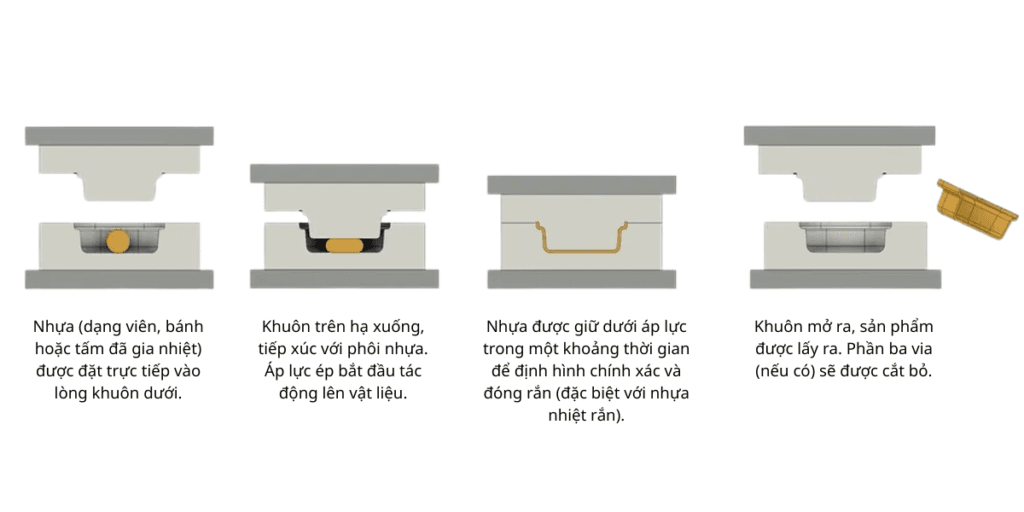 Nhựa (dạng viên, bánh hoặc tấm đã gia nhiệt) được đặt trực tiếp vào lòng khuôn dưới.

Khuôn trên hạ xuống, tiếp xúc với phôi nhựa. Áp lực ép bắt đầu tác động lên vật liệu.

Nhựa được giữ dưới áp lực trong một khoảng thời gian để định hình chính xác và đóng rắn (đặc biệt với nhựa nhiệt rắn).

Khuôn mở ra, sản phẩm được lấy ra. Phần ba via (nếu có) sẽ được cắt bỏ.