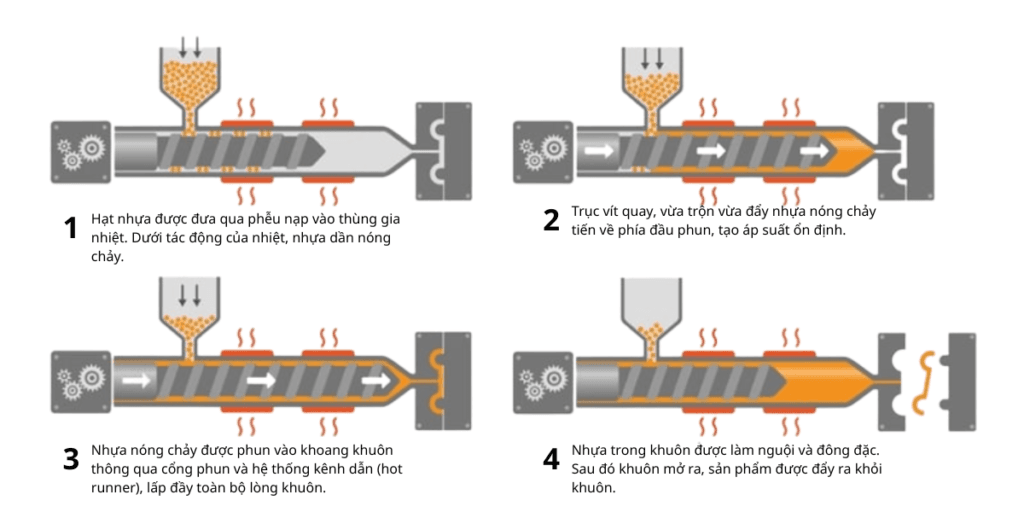 1 Hạt nhựa được đưa qua phễu nạp vào thùng gia nhiệt. Dưới tác động của nhiệt, nhựa dần nóng chảy.

2 Trục vít quay, vừa trộn vừa đẩy nhựa nóng chảy tiến về phía đầu phun, tạo áp suất ổn định.

3 Nhựa nóng chảy được phun vào khoang khuôn thông qua cổng phun và hệ thống kênh dẫn (hot runner), lấp đầy toàn bộ lòng khuôn.

4 Nhựa trong khuôn được làm nguội và đông đặc. Sau đó khuôn mở ra, sản phẩm được đẩy ra khỏi khuôn.