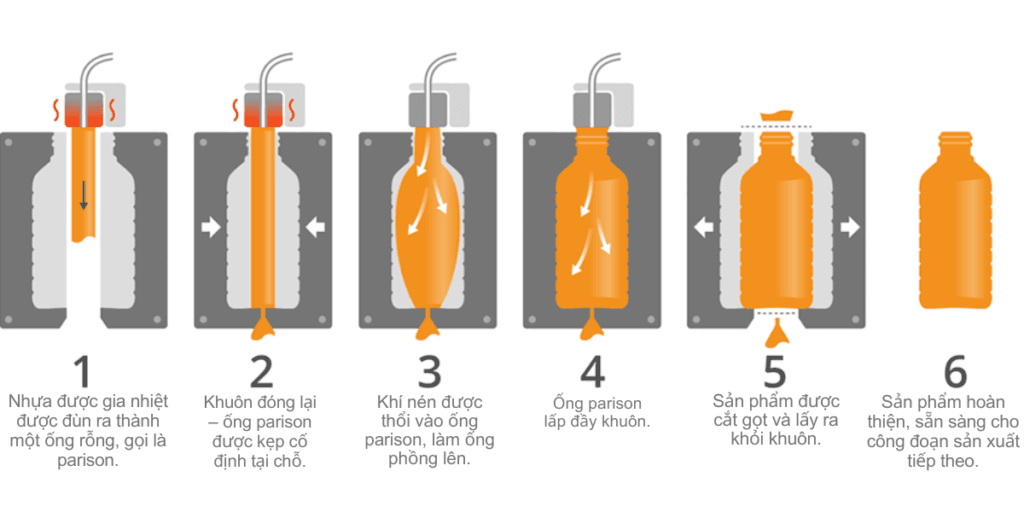 1
Nhựa được gia nhiệt được đùn ra thành một ống rỗng, gọi là parison.

2
Khuôn đóng lại – ống parison được kẹp cố định tại chỗ.

3
Khí nén được thổi vào ống parison, làm ống phồng lên.

4
Ống parison lấp đầy khuôn.

5
Sản phẩm được cắt gọt và lấy ra khỏi khuôn.

6
Sản phẩm hoàn thiện, sẵn sàng cho công đoạn sản xuất tiếp theo.